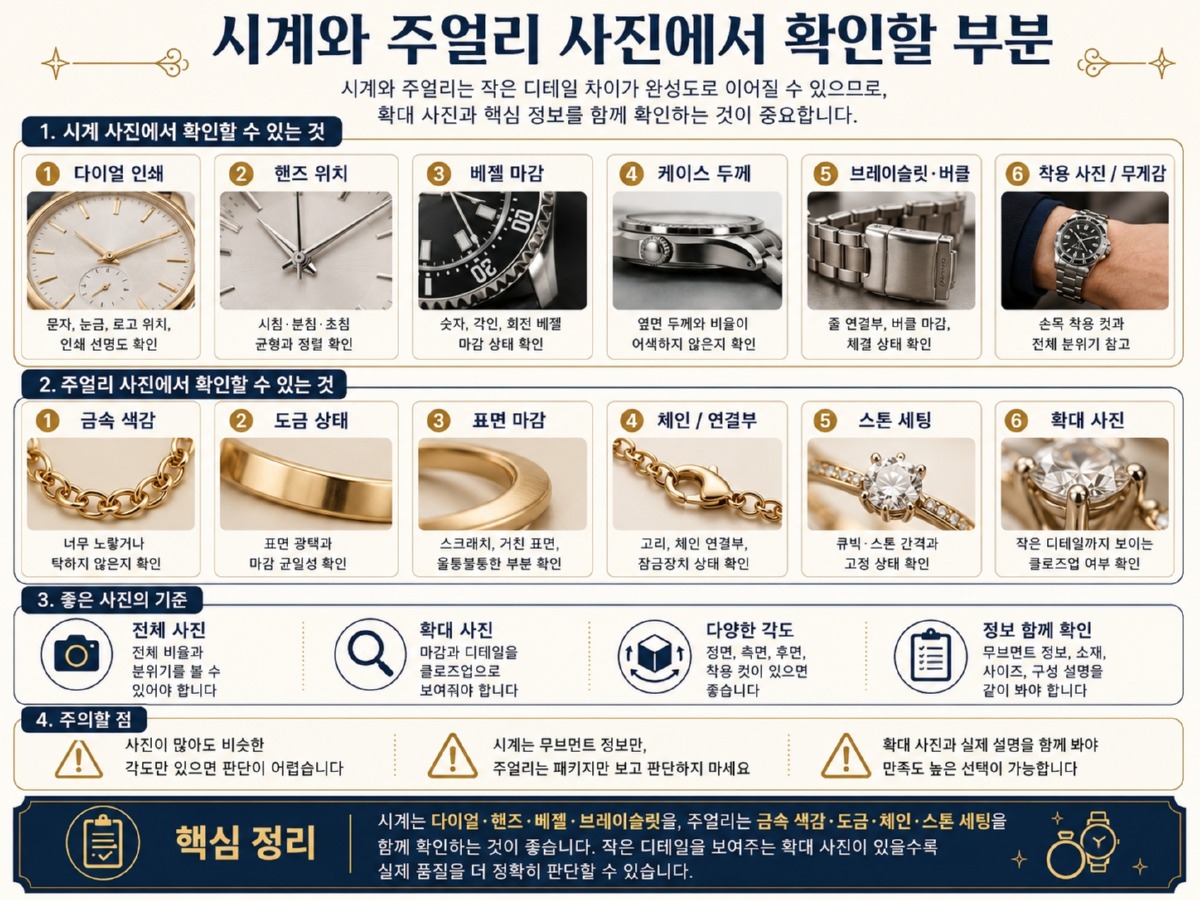 시계와 주얼리 사진에서 확인할 부분

시계와 주얼리는 작은 디테일 차이가 완성도로 이어질 수 있으므로, 확대 사진과 핵심 정보를 함께 확인하는 것이 중요합니다.

1. 시계 사진에서 확인할 수 있는 것

1 다이얼 인쇄
문자, 눈금, 로고 위치, 인쇄 선명도 확인

2 핸즈 위치
시침·분침·초침 균형과 정렬 확인

3 베젤 마감
숫자, 각인, 회전 베젤 마감 상태 확인

4 케이스 두께
옆면 두께와 비율이 어색하지 않은지 확인

5 브레이슬릿·버클
줄 연결부, 버클 마감, 체결 상태 확인

6 착용 사진 / 무게감
손목 착용 컷과 전체 분위기 참고

2. 주얼리 사진에서 확인할 수 있는 것

1 금속 색감
너무 노랗거나 탁하지 않은지 확인

2 도금 상태
표면 광택과 마감 균일성 확인

3 표면 마감
스크래치, 거친 표면, 울퉁불퉁한 부분 확인

4 체인 / 연결부
고리, 체인 연결부, 잠금장치 상태 확인

5 스톤 세팅
큐빅·스톤 간격과 고정 상태 확인

6 확대 사진
작은 디테일까지 보이는 클로즈업 여부 확인

3. 좋은 사진의 기준

전체 사진
전체 비율과 분위기를 볼 수 있어야 합니다

확대 사진
마감과 디테일을 클로즈업으로 보여줘야 합니다

다양한 각도
정면, 측면, 후면, 착용 컷이 있으면 좋습니다

정보 함께 확인
무브먼트 정보, 소재, 사이즈, 구성 설명을 같이 봐야 합니다

4. 주의할 점

사진이 많아도 비슷한 각도만 있으면 판단이 어렵습니다

시계는 무브먼트 정보만, 주얼리는 패키지만 보고 판단하지 마세요

확대 사진과 실제 설명을 함께 봐야 만족도 높은 선택이 가능합니다

핵심 정리
시계는 다이얼·핸즈·베젤·브레이슬릿을, 주얼리는 금속 색감·도금·체인·스톤 세팅을 함께 확인하는 것이 좋습니다. 작은 디테일을 보여주는 확대 사진이 있을수록 실제 품질을 더 정확히 판단할 수 있습니다.